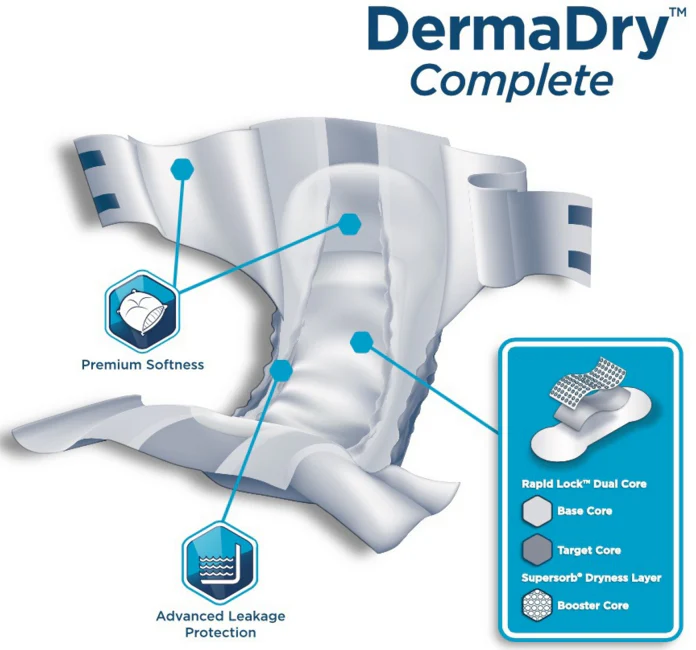 DermaDry™
Complete

Premium Softness

Advanced Leakage Protection

Rapid Lock™ Dual Core

Base Core

Target Core

Supersorb® Dryness Layer

Booster Core